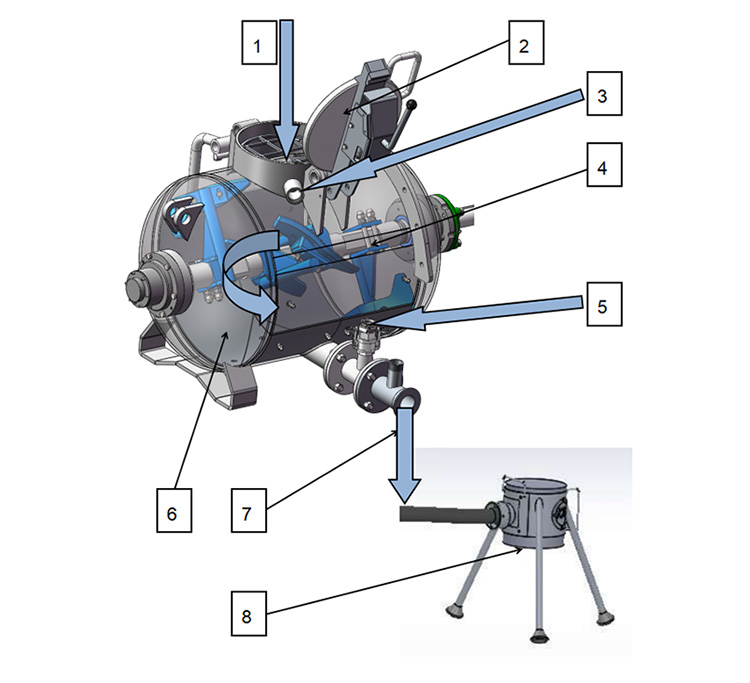 1
2
3
4
5
6
7
8