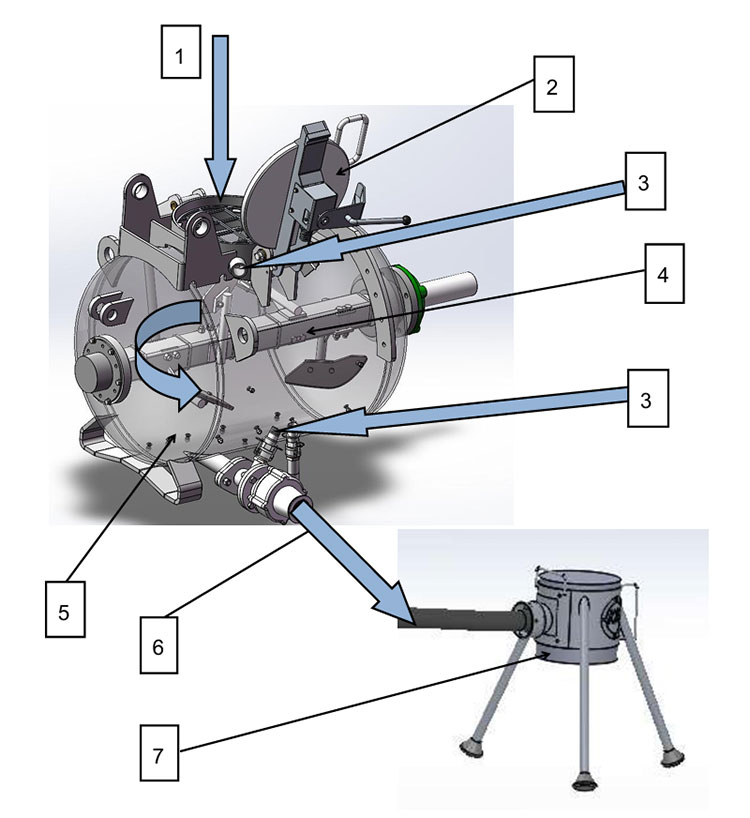 1
2
3
4
3
5
6
7