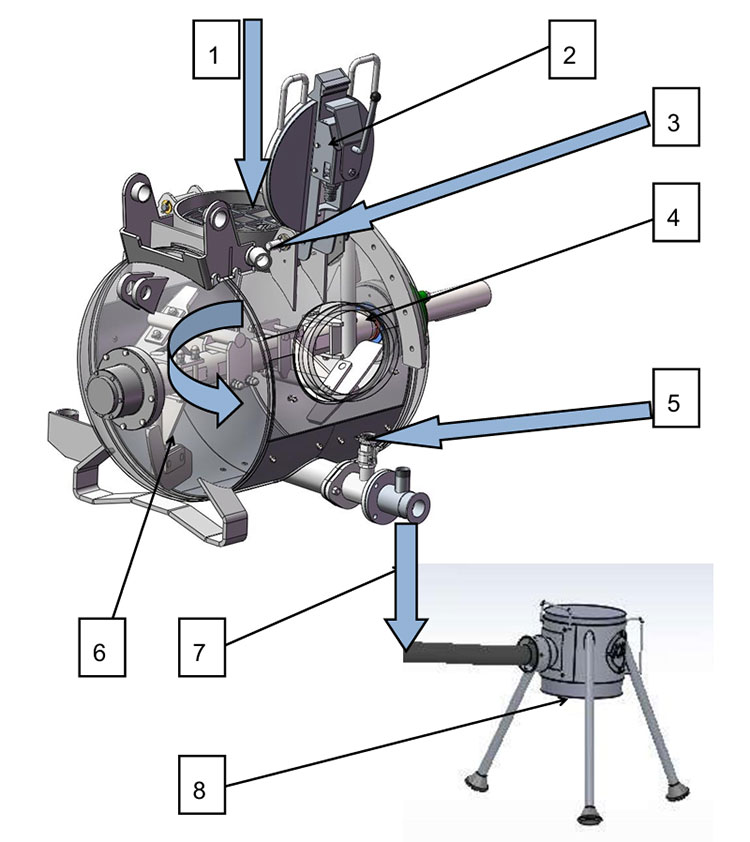 1
2
3
4
5
6
7
8